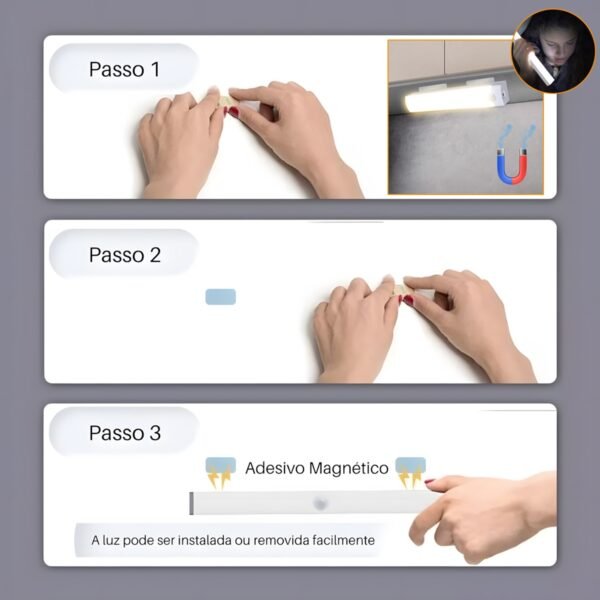 Passo 1

Passo 2

Passo 3

Adesivo Magnético

A luz pode ser instalada ou removida facilmente